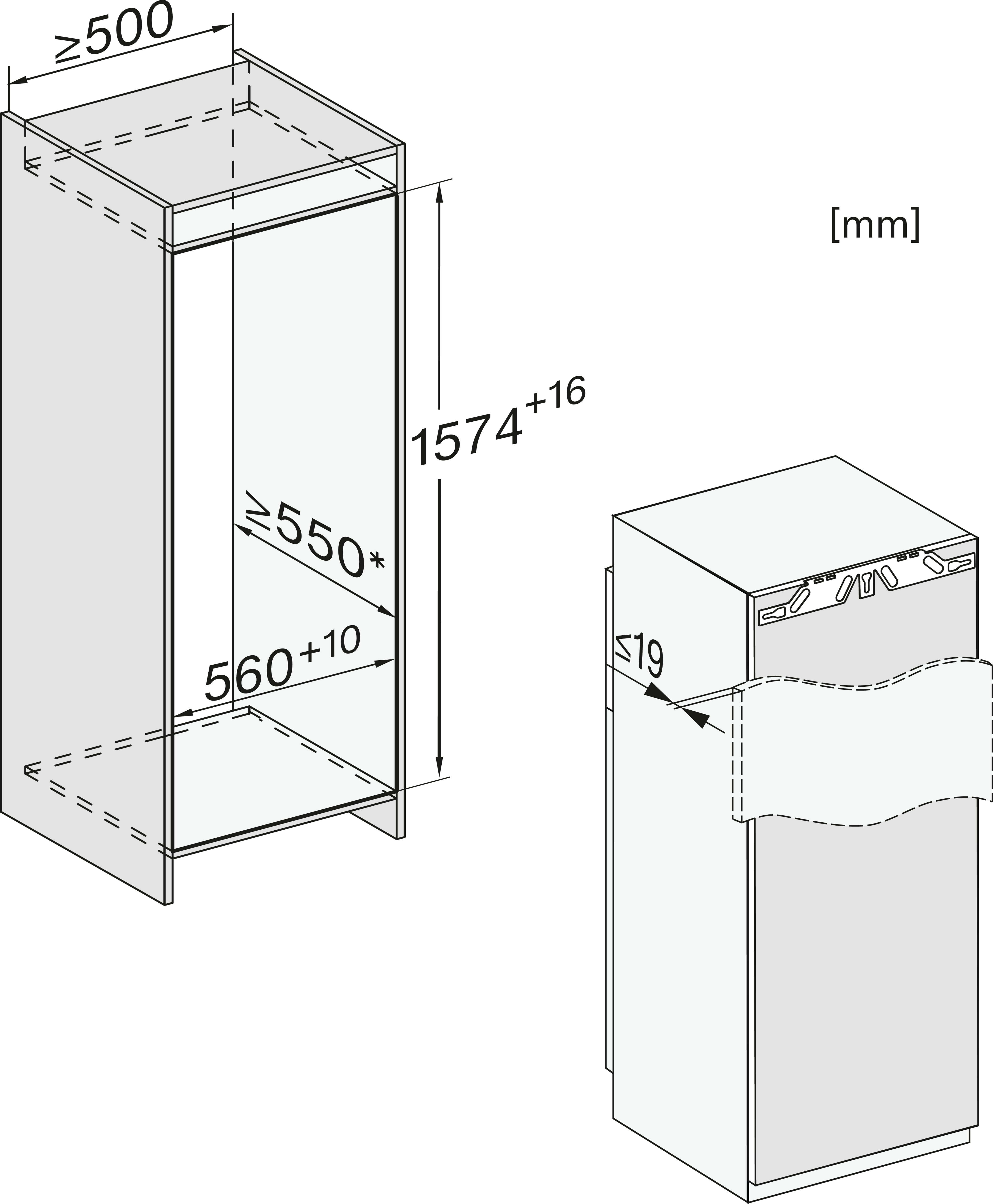 $\geq 500$

[mm]

$1574^{+16}$

$\geq 550*$

$560^{+10}$

$\leq 19$